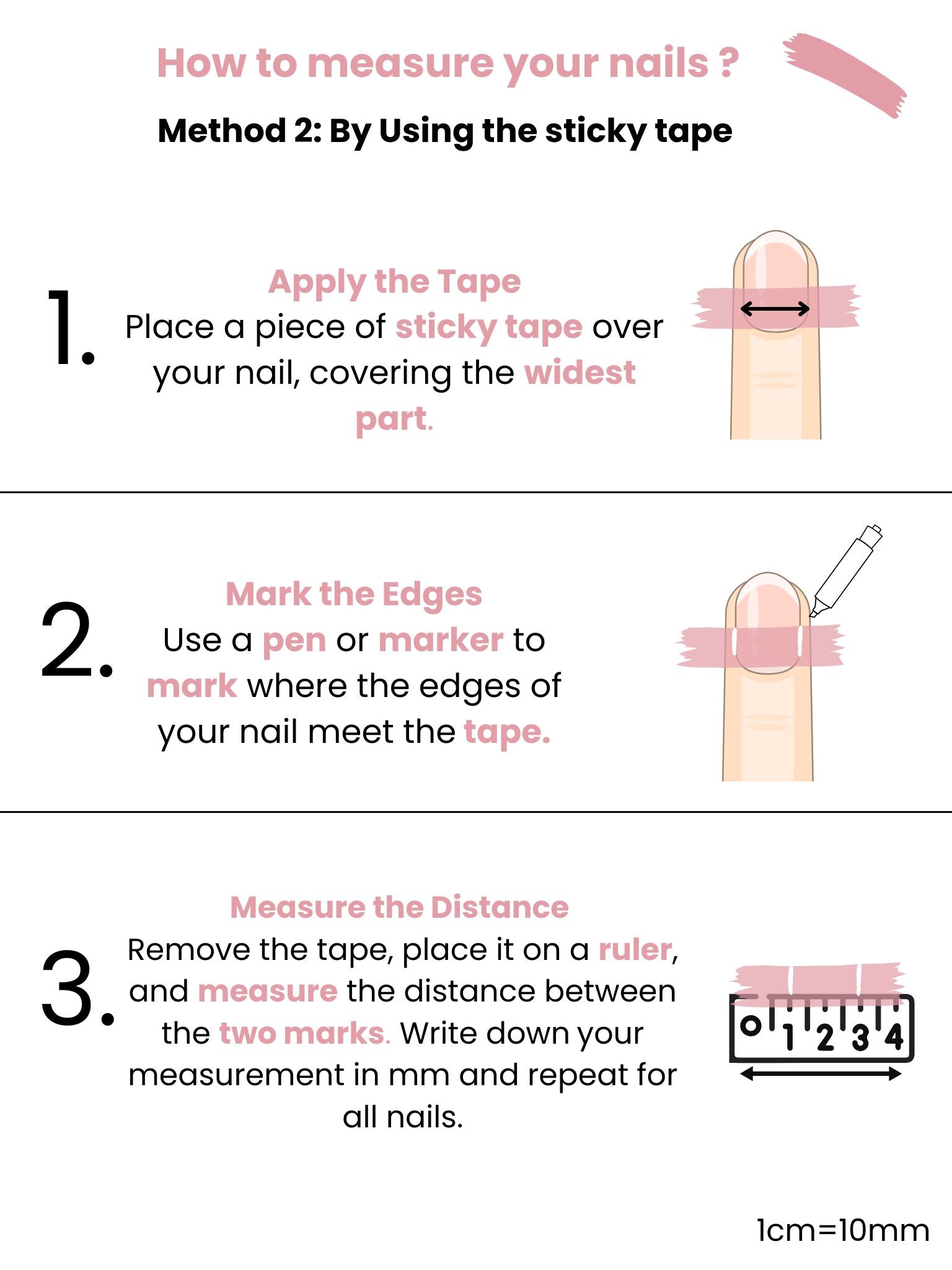 How to measure your nails ?

Method 2: By Using the sticky tape

1.

Apply the Tape
Place a piece of sticky tape over your nail, covering the widest part.

2.

Mark the Edges
Use a pen or marker to mark where the edges of your nail meet the tape.

3.

Measure the Distance
Remove the tape, place it on a ruler, and measure the distance between the two marks. Write down your measurement in mm and repeat for all nails.

0 1 2 3 4

1cm=10mm